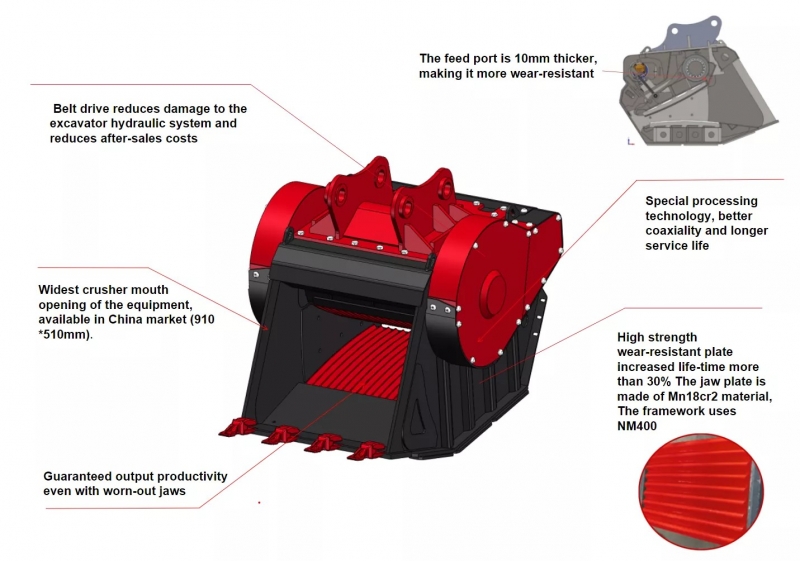 The feed port is 10mm thicker, making it more wear-resistant

Belt drive reduces damage to the excavator hydraulic system and reduces after-sales costs

Special processing technology, better coaxiality and longer service life

Widest crusher mouth opening of the equipment, available in China market (910 *510mm).

High strength wear-resistant plate increased life-time more than 30% The jaw plate is made of Mn18cr2 material, The framework uses NM400

Guaranteed output productivity even with worn-out jaws